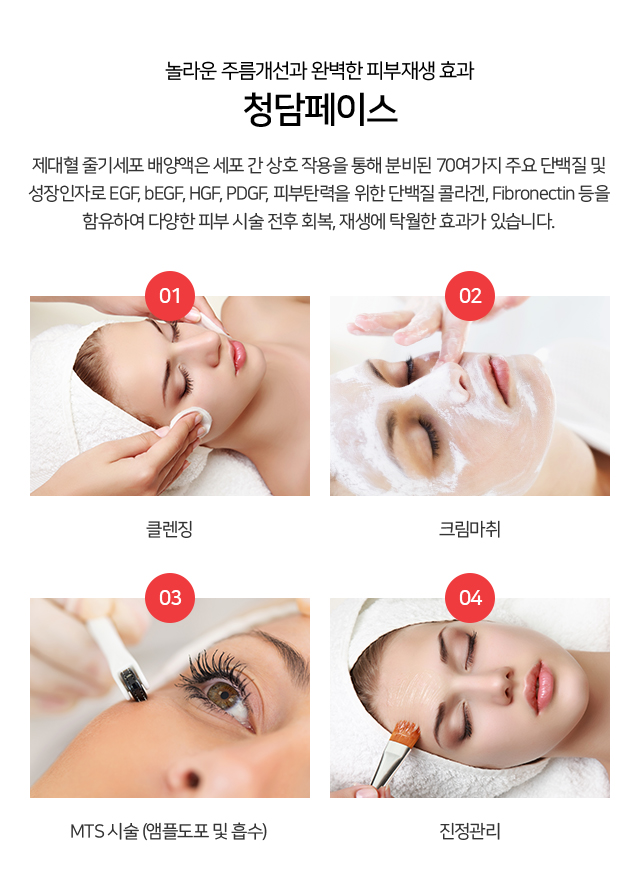 놀라운 주름개선과 완벽한 피부재생 효과

청담페이스

제대혈 줄기세포 배양액은 세포 간 상호 작용을 통해 분비된 70여가지 주요 단백질 및 성장인자로 EGF, bEGF, HGF, PDGF, 피부탄력을 위한 단백질 콜라겐, Fibronectin 등을 함유하여 다양한 피부 시술 전후 회복, 재생에 탁월한 효과가 있습니다.

01

클렌징

02

크림마취

03

MTS 시술 (앰플도포 및 흡수)

04

진정관리